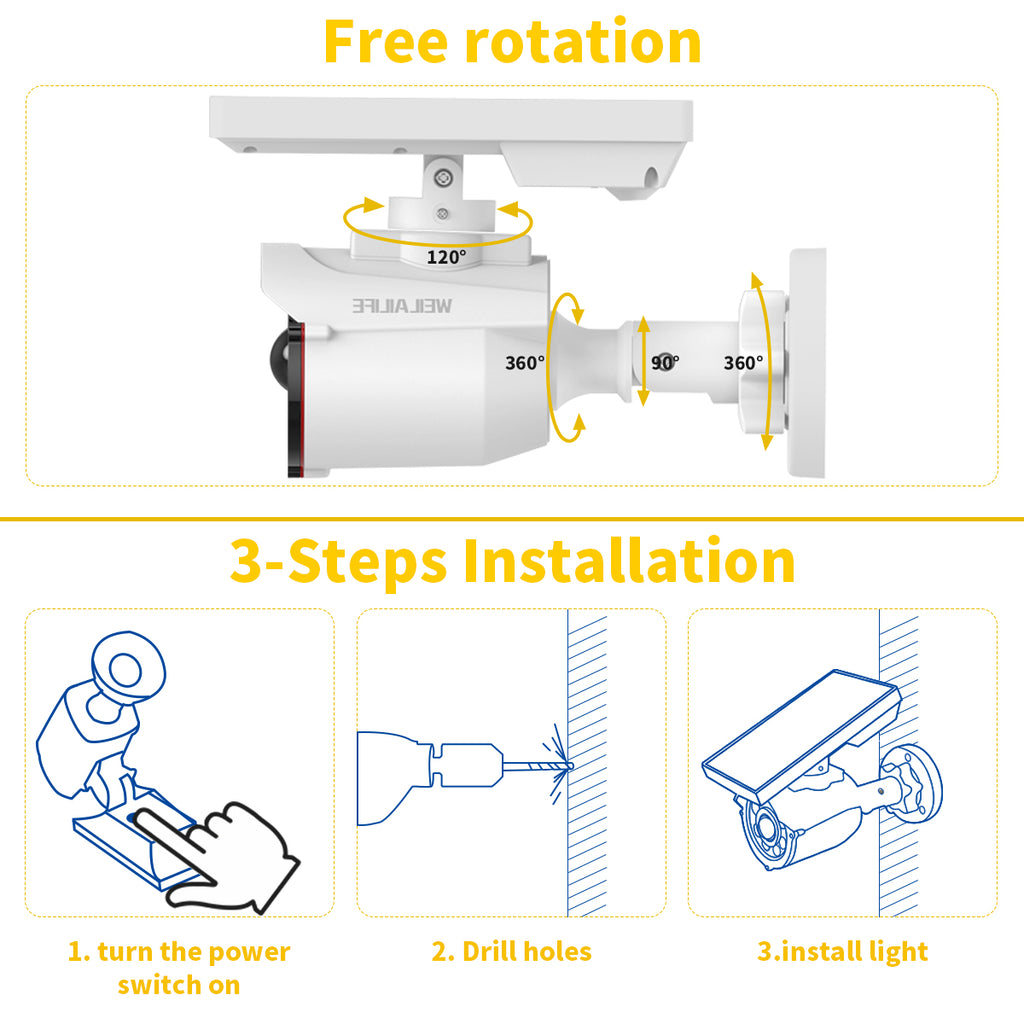 Free rotation

120°

WELAILIFE

360°

90°

360°

3-Steps Installation

1. turn the power switch on

2. Drill holes

3.install light