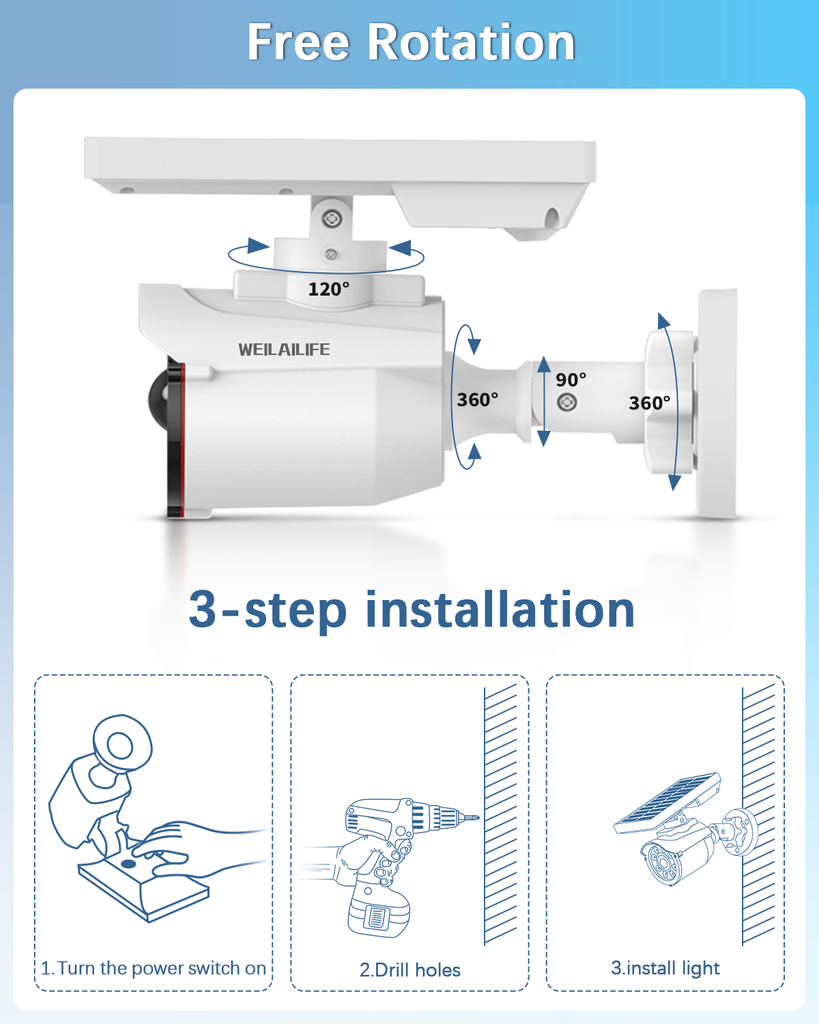 Free Rotation

120°

WEILAILIFE

360°

90°

360°

3-step installation

1.Turn the power switch on

2.Drill holes

3.install light