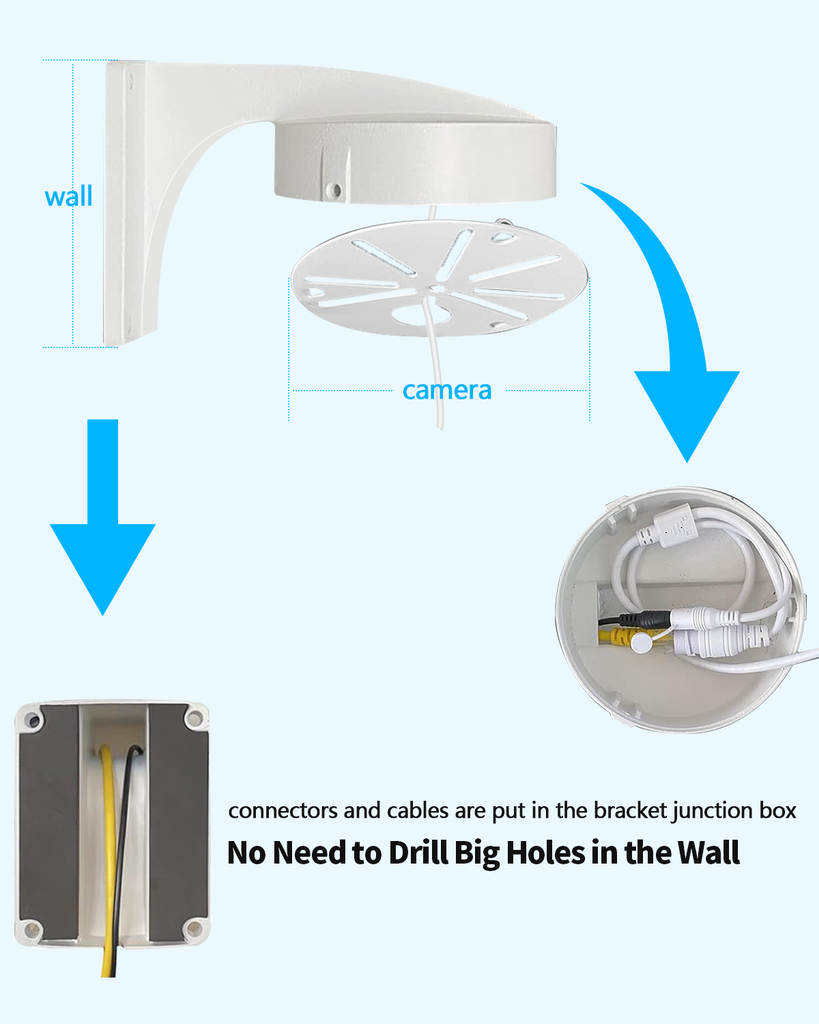 wall

camera

connectors and cables are put in the bracket junction box

No Need to Drill Big Holes in the Wall