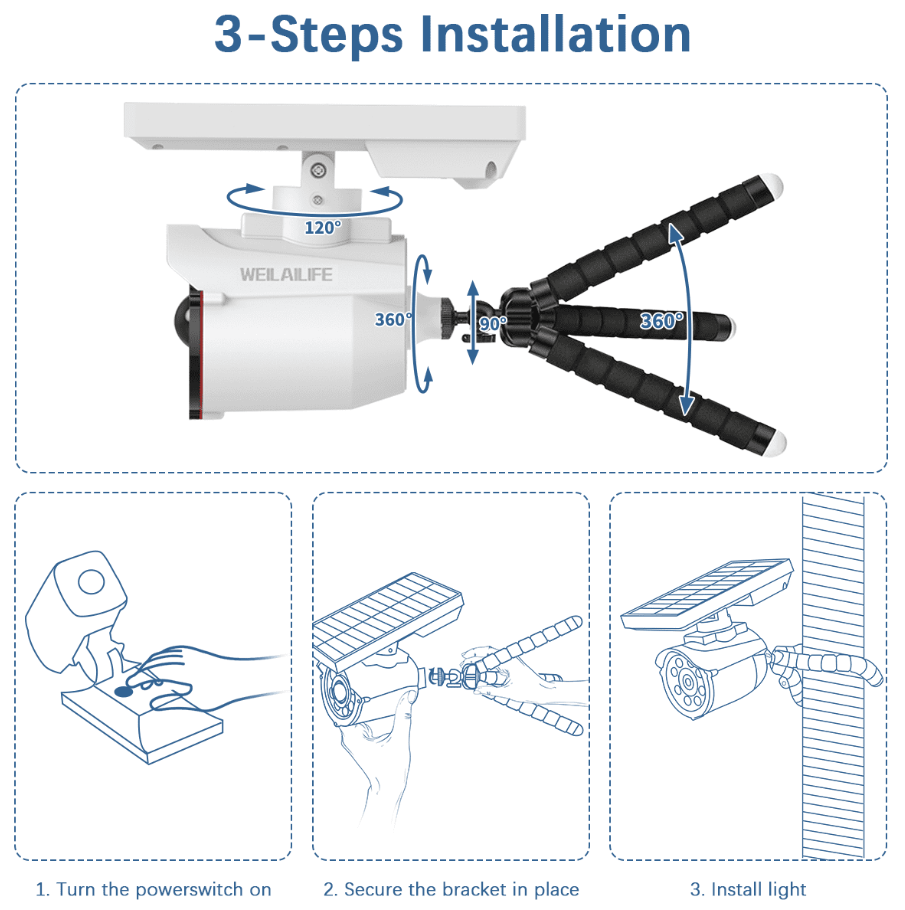 3-Steps Installation

120°

WEILAILIFE

360°

90°

360°

1. Turn the powerswitch on

2. Secure the bracket in place

3. Install light